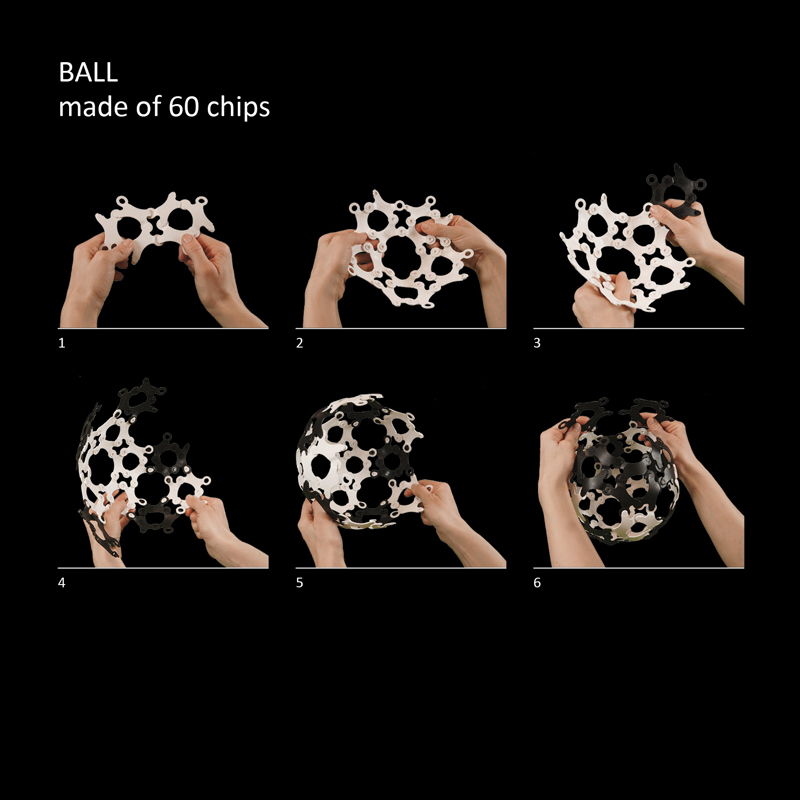 BALL
made of 60 chips

1

2

3

4

5

6